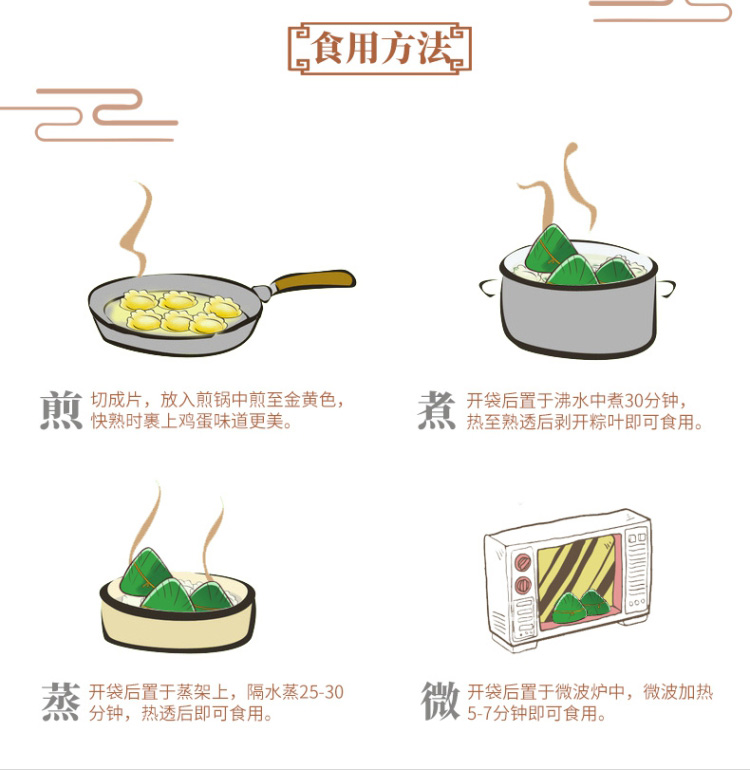 食用方法

煎 切成片，放入煎锅中煎至金黄色，快熟时裹上鸡蛋味道更美。

煮 开袋后置于沸水中煮30分钟，热至熟透后剥开粽叶即可食用。

蒸 开袋后置于蒸架上，隔水蒸25-30分钟，热透后即可食用。

微 开袋后置于微波炉中，微波加热5-7分钟即可食用。